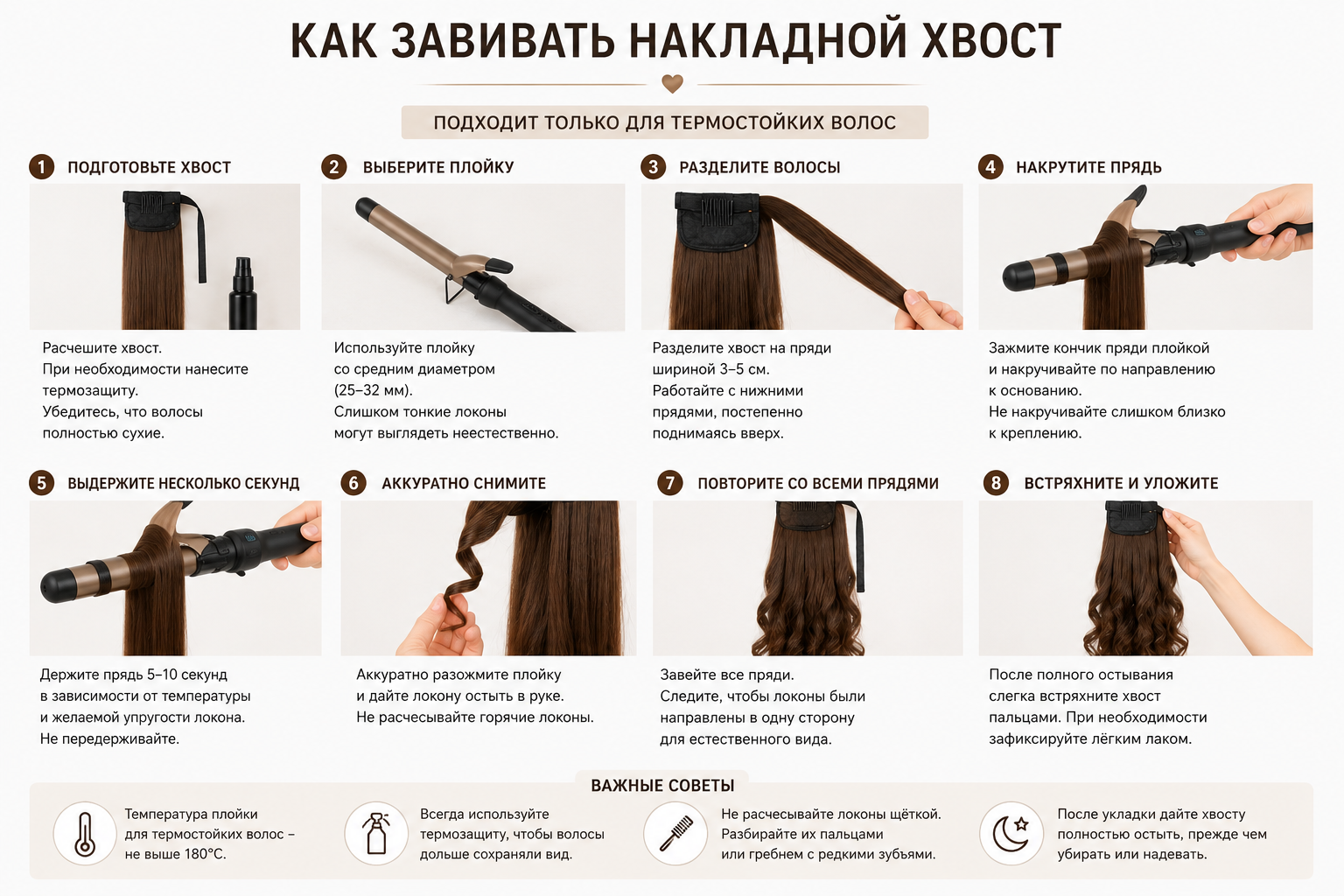 КАК ЗАВИВАТЬ НАКЛАДНОЙ ХВОСТ

ПОДХОДИТ ТОЛЬКО ДЛЯ ТЕРМОСТОЙКИХ ВОЛОС

1 ПОДГОТОВЬТЕ ХВОСТ

Расчешите хвост.
При необходимости нанесите термозащиту.
Убедитесь, что волосы полностью сухие.

2 ВЫБЕРИТЕ ПЛОЙКУ

Используйте плойку со средним диаметром (25–32 мм).
Слишком тонкие локоны могут выглядеть неестественно.

3 РАЗДЕЛИТЕ ВОЛОСЫ

Разделите хвост на пряди шириной 3–5 см.
Работайте с нижними прядями, постепенно поднимаясь вверх.

4 НАКРУТИТЕ ПРЯДЬ

Зажмите кончик пряди плойкой и накручивайте по направлению к основанию.
Не накручивайте слишком близко к креплению.

5 ВЫДЕРЖИТЕ НЕСКОЛЬКО СЕКУНД

Держите прядь 5–10 секунд в зависимости от температуры и желаемой упругости локона.
Не передерживайте.

6 АККУРАТНО СНИМИТЕ

Аккуратно разожмите плойку и дайте локону остыть в руке.
Не расчесывайте горячие локоны.

7 ПОВТОРИТЕ СО ВСЕМИ ПРЯДЯМИ

Завейте все пряди.
Следите, чтобы локоны были направлены в одну сторону для естественного вида.

8 ВСТРЯХНИТЕ И УЛОЖИТЕ

После полного остывания слегка встряхните хвост пальцами. При необходимости зафиксируйте лёгким лаком.

ВАЖНЫЕ СОВЕТЫ

Температура плойки для термостойких волос – не выше 180°C.

Всегда используйте термозащиту, чтобы волосы дольше сохраняли вид.

Не расчесывайте локоны щёткой. Разбирайте их пальцами или гребнем с редкими зубьями.

После укладки дайте хвосту полностью остыть, прежде чем убирать или надевать.