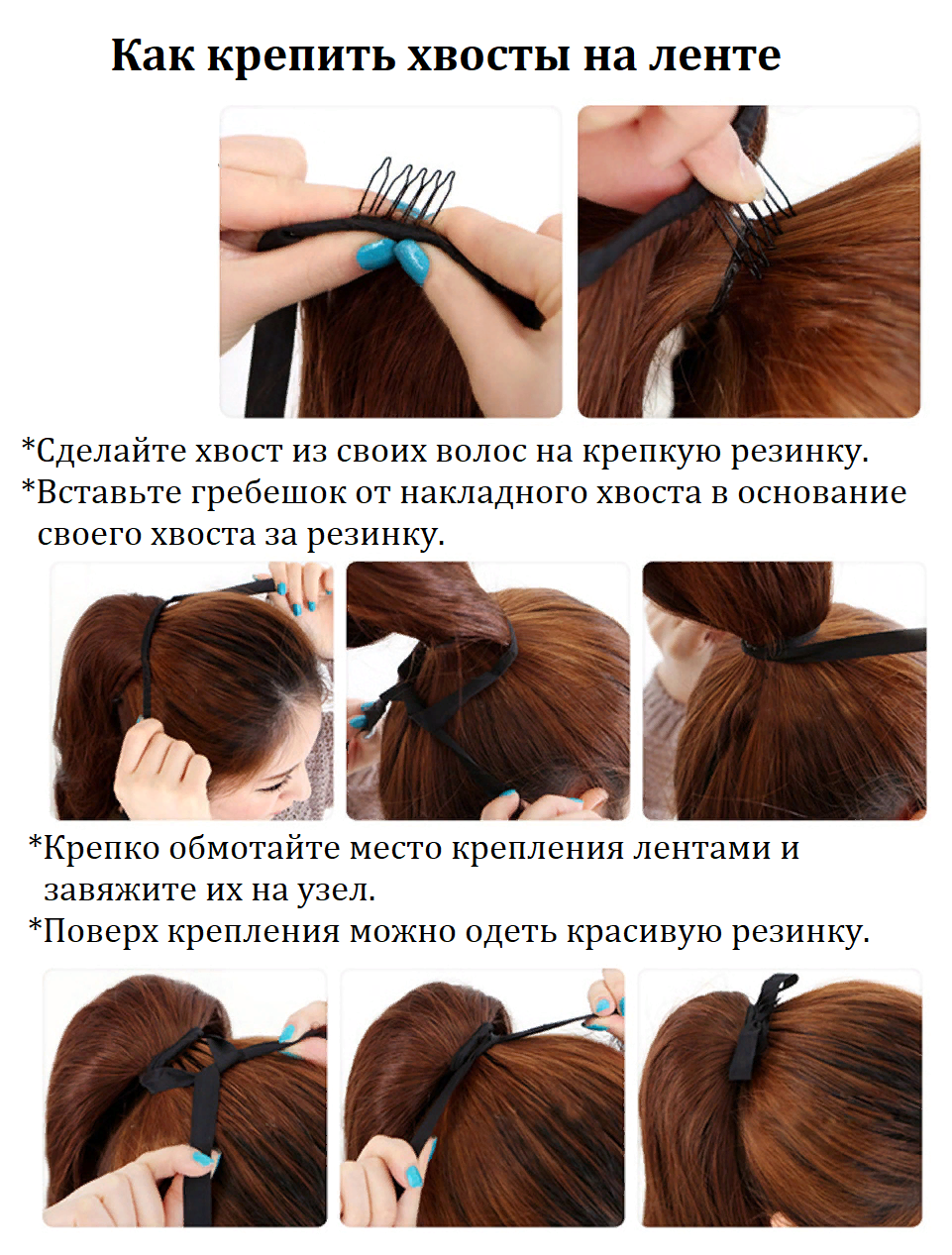 Как крепить хвосты на ленте

*Сделайте хвост из своих волос на крепкую резинку.
*Вставьте гребешок от накладного хвоста в основание своего хвоста за резинку.

*Крепко обмотайте место крепления лентами и завяжите их на узел.
*Поверх крепления можно одеть красивую резинку.