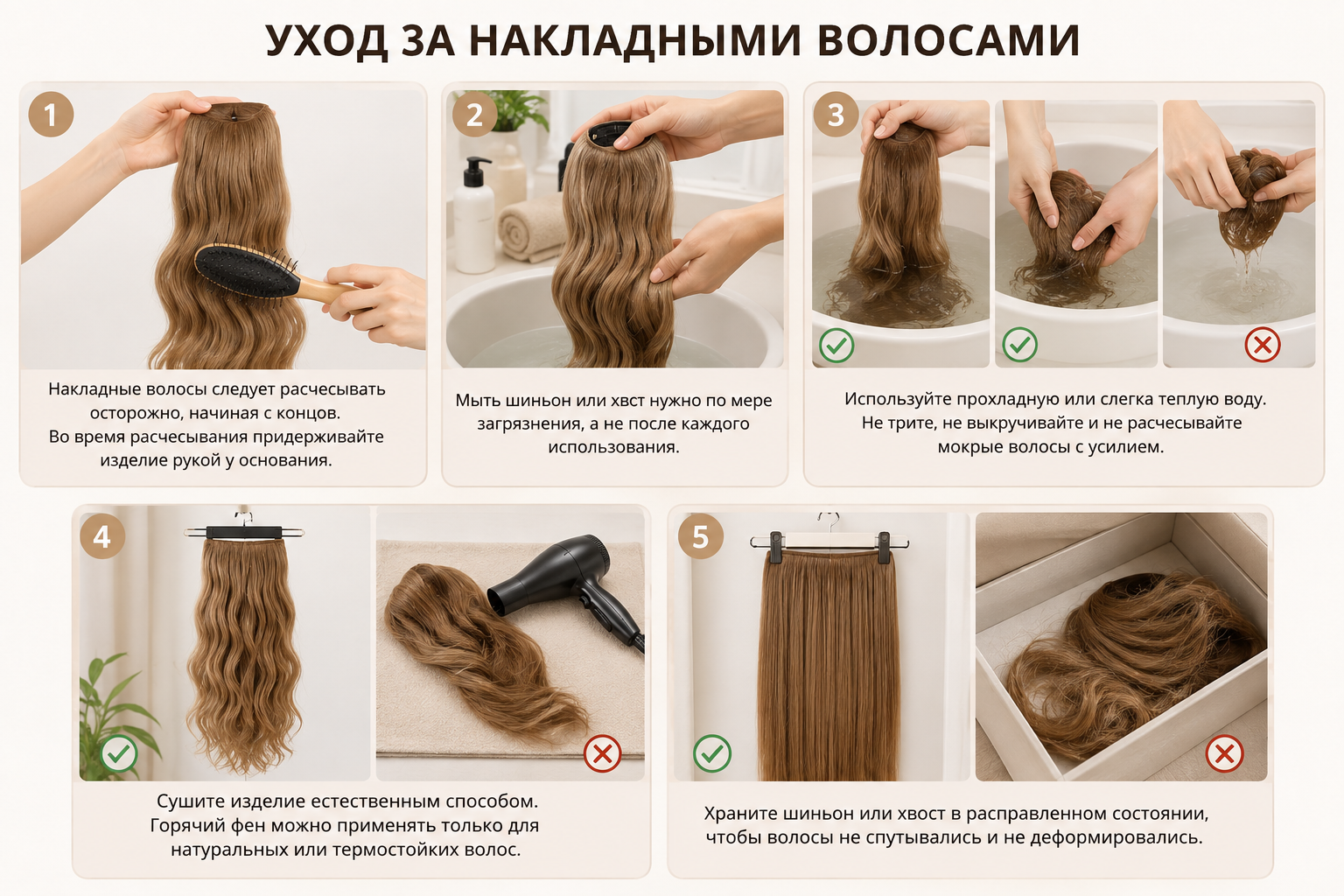 УХОД ЗА НАКЛАДНЫМИ ВОЛОСАМИ

1

Накладные волосы следует расчесывать осторожно, начиная с концов. Во время расчесывания придерживайте изделие рукой у основания.

2

Мыть шиньон или хвст нужно по мере загрязнения, а не после каждого использования.

3

Используйте прохладную или слегка теплую воду. Не трите, не выкручивайте и не расчесывайте мокрые волосы с усилием.

4

Сушите изделие естественным способом. Горячий фен можно применять только для натуральных или термостойких волос.

5

Храните шиньон или хвост в расправленном состоянии, чтобы волосы не спутывались и не деформировались.