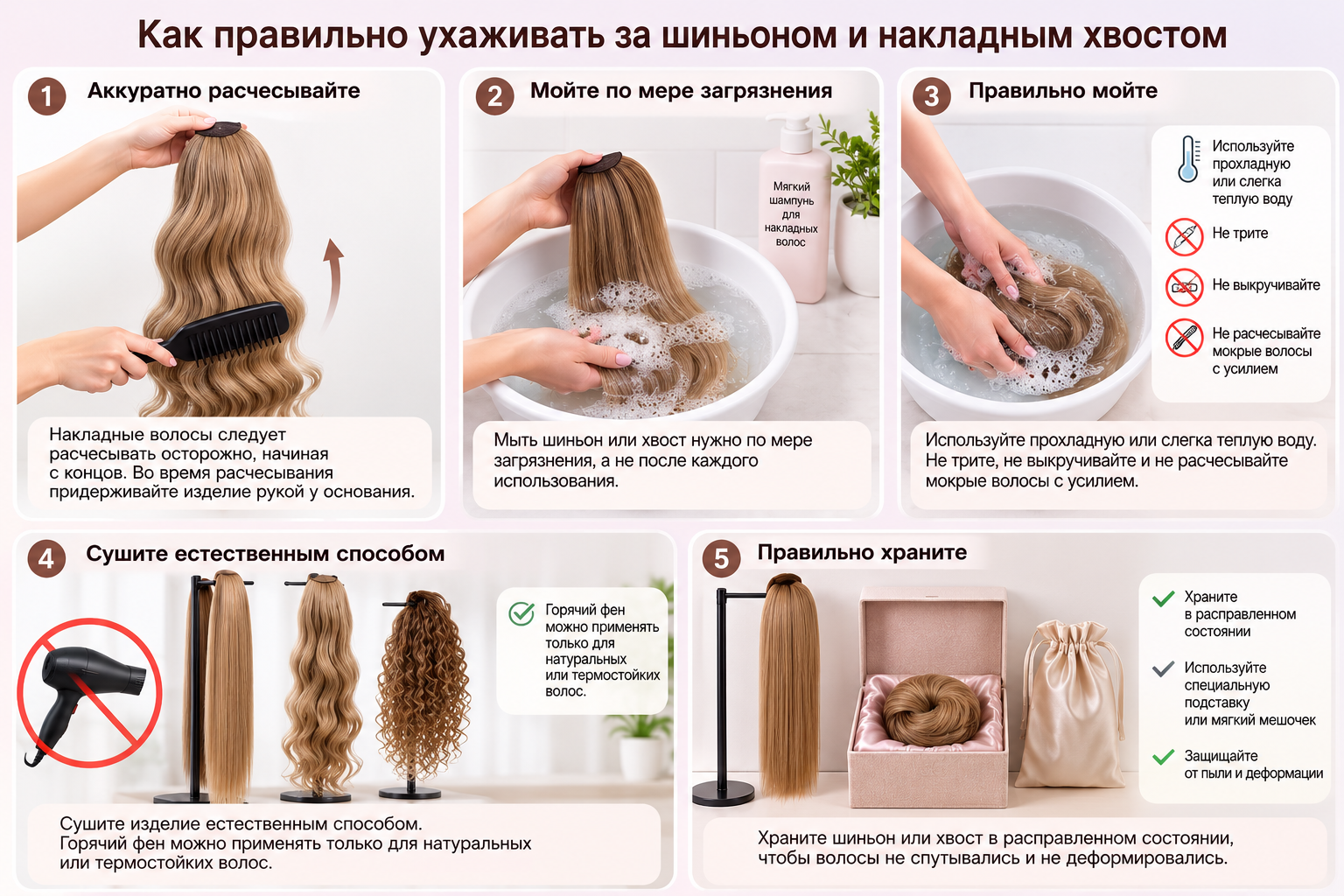 Как правильно ухаживать за шиньоном и накладным хвостом

1 Аккуратно расчесывайте

Накладные волосы следует расчесывать осторожно, начиная с концов. Во время расчесывания придерживайте изделие рукой у основания.

2 Мойте по мере загрязнения

Мягкий шампунь для накладных волос

Мыть шиньон или хвост нужно по мере загрязнения, а не после каждого использования.

3 Правильно мойте

Используйте прохладную или слегка теплую воду

Не трите

Не выкручивайте

Не расчесывайте мокрые волосы с усилием

Используйте прохладную или слегка теплую воду. Не трите, не выкручивайте и не расчесывайте мокрые волосы с усилием.

4 Сушите естественным способом

Горячий фен можно применять только для натуральных или термостойких волос.

Сушите изделие естественным способом. Горячий фен можно применять только для натуральных или термостойких волос.

5 Правильно храните

Храните в расправленном состоянии

Используйте специальную подставку или мягкий мешочек

Защищайте от пыли и деформации

Храните шиньон или хвост в расправленном состоянии, чтобы волосы не спутывались и не деформировались.